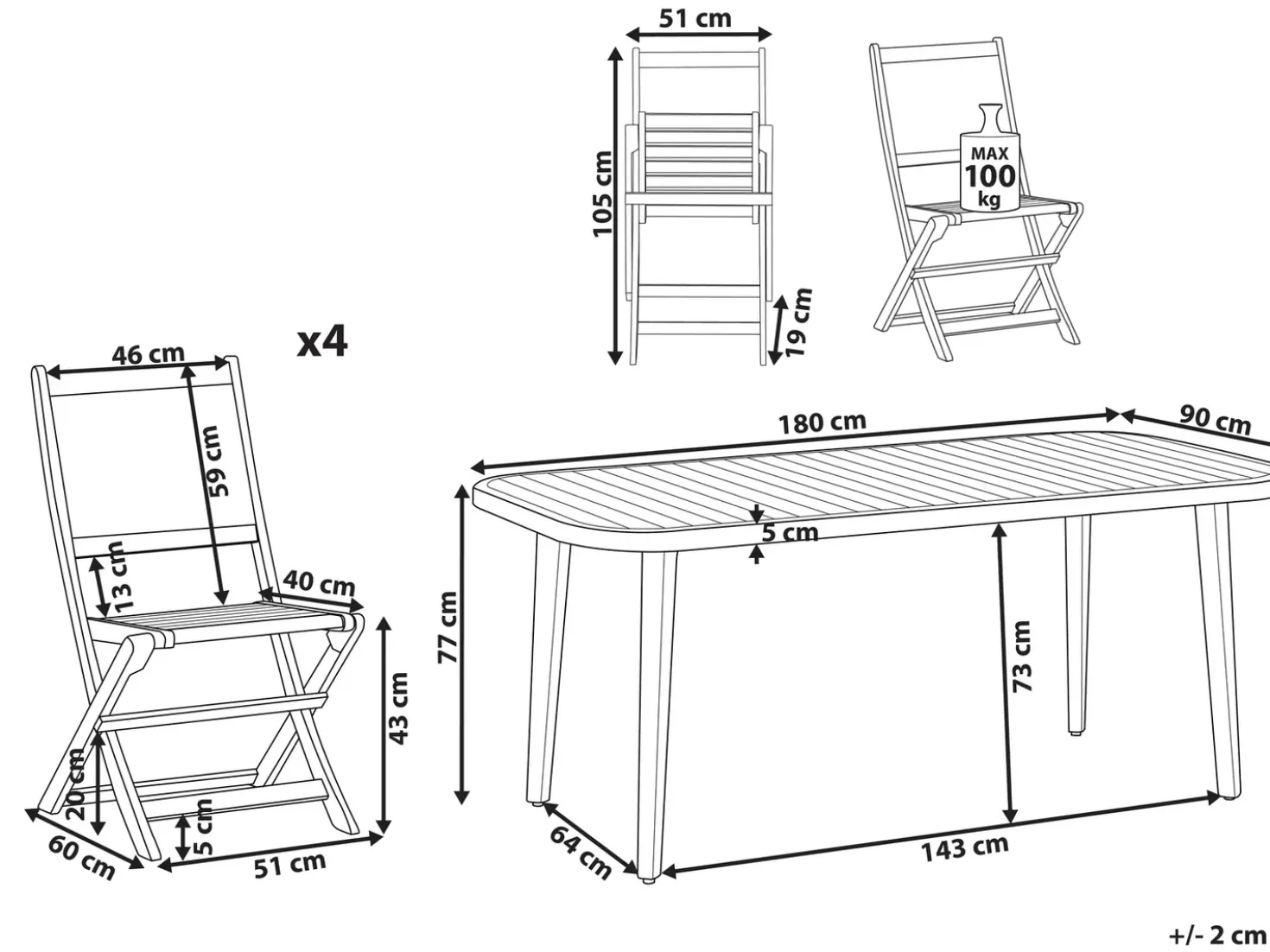 51 cm
105 cm
19 cm
MAX
100
kg
x4
46 cm
59 cm
13 cm
40 cm
43 cm
20 cm
5 cm
60 cm
51 cm
180 cm
90 cm
5 cm
77 cm
73 cm
64 cm
143 cm
+/- 2 cm